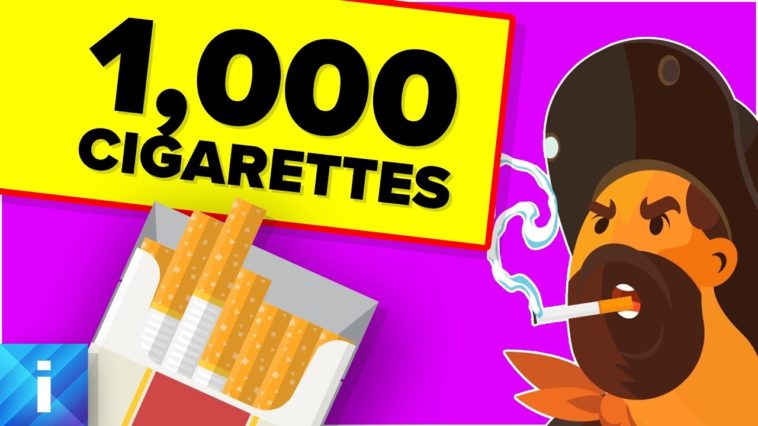 1,000 CIGARETTES

i