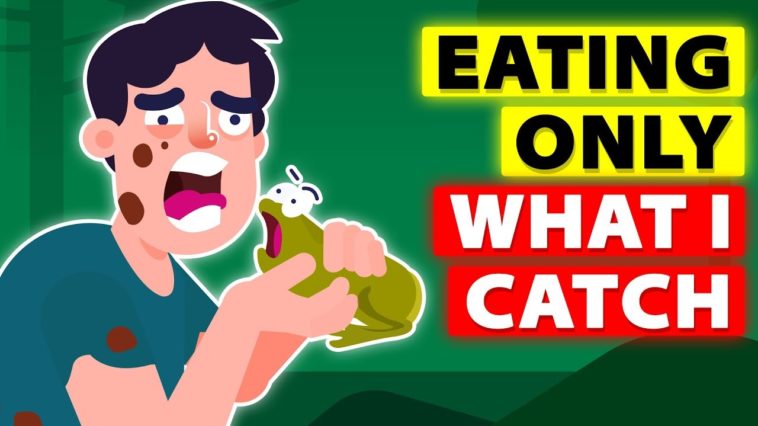 EATING
ONLY
WHAT I
CATCH