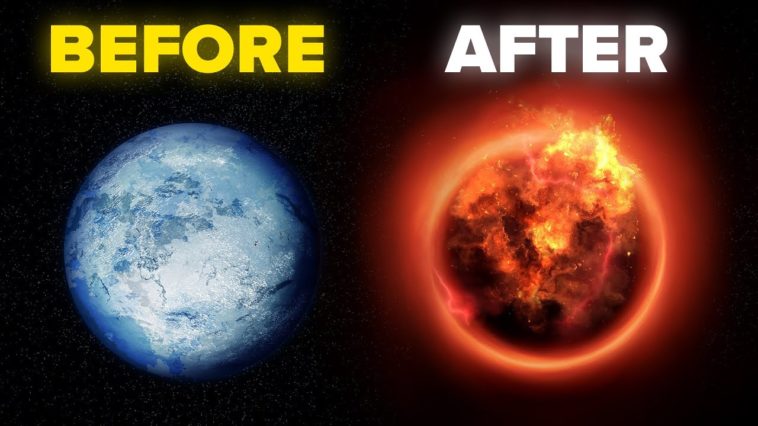 BEFORE

AFTER