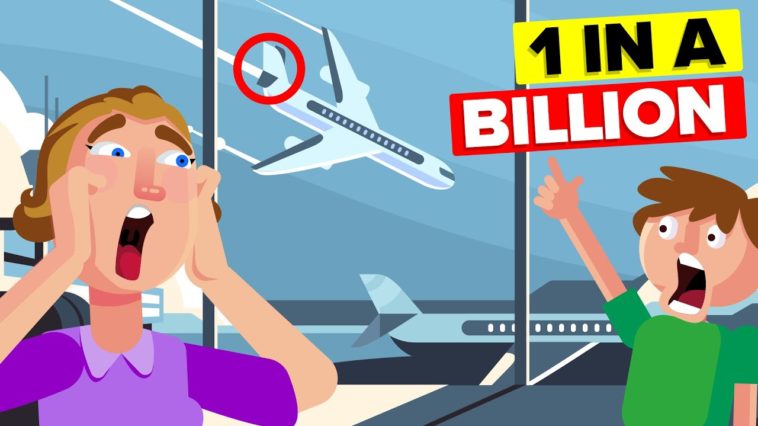 1 IN A
BILLION