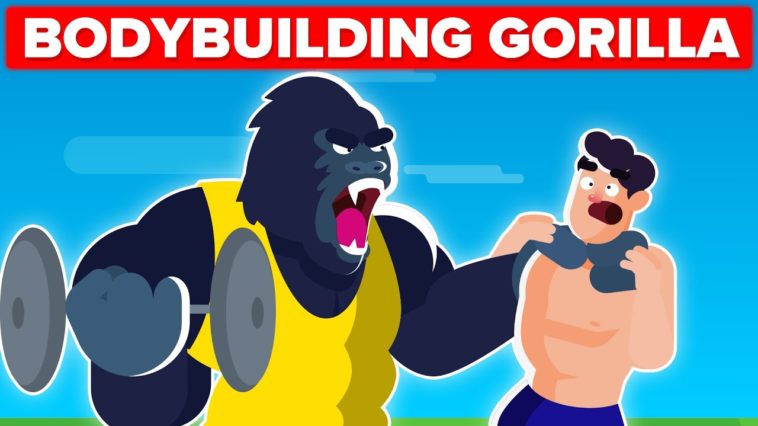 BODYBUILDING GORILLA