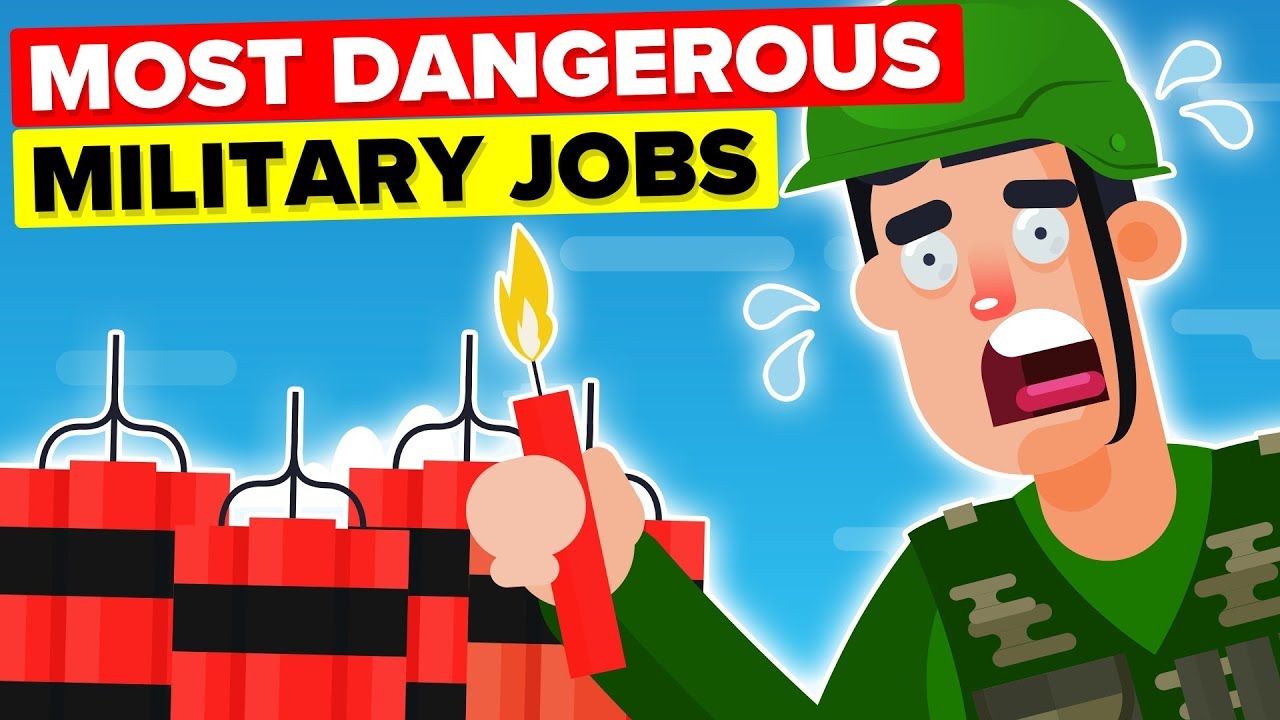 MOST DANGEROUS
MILITARY JOBS