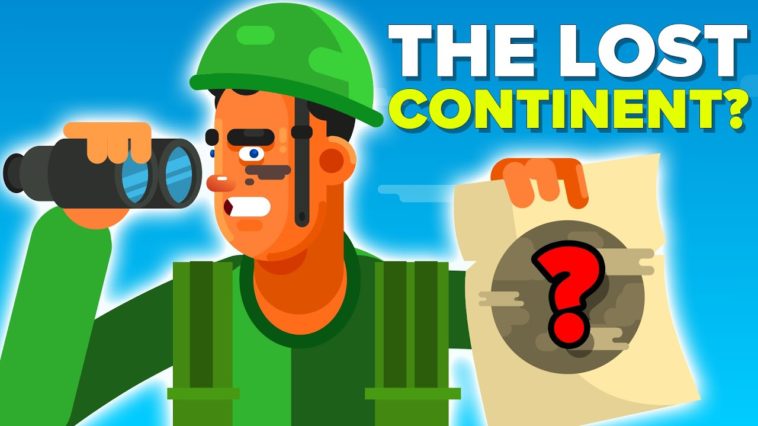 THE LOST
CONTINENT?
?