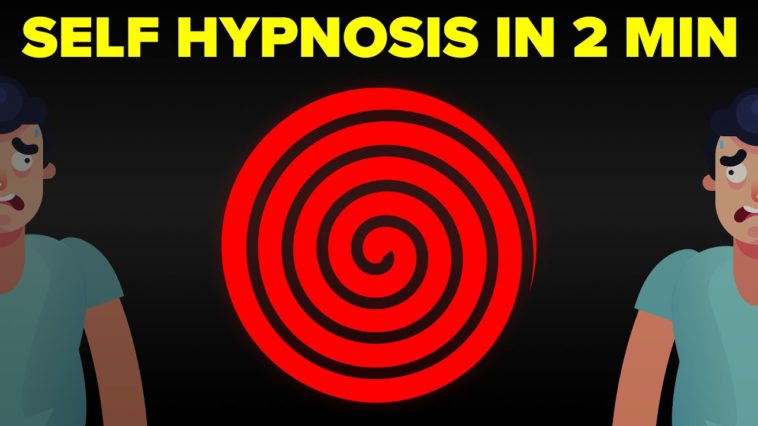 SELF HYPNOSIS IN 2 MIN