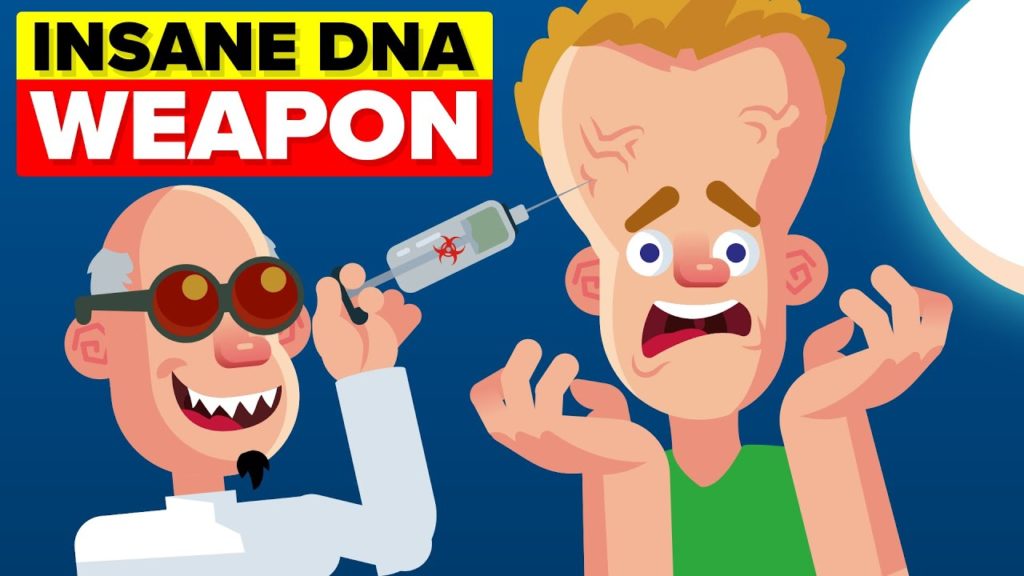 INSANE DNA
WEAPON