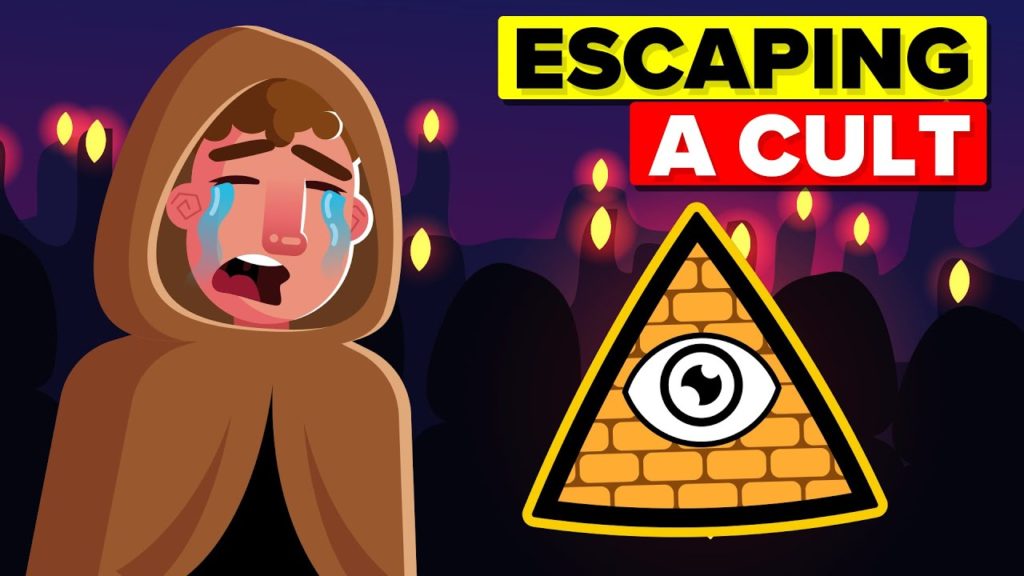 ESCAPING
A CULT