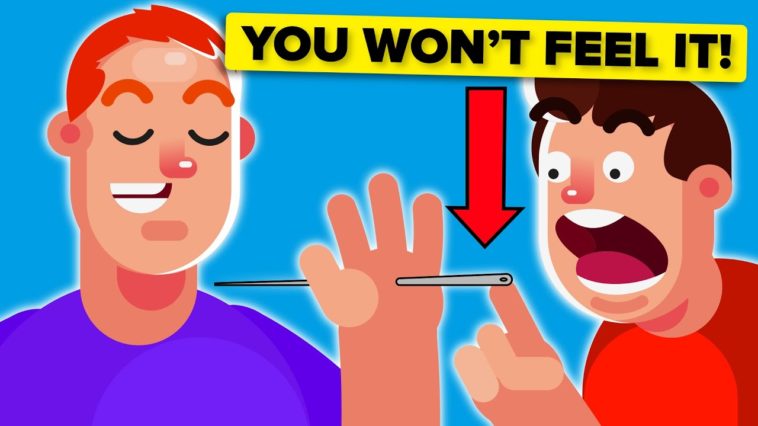 YOU WON'T FEEL IT!