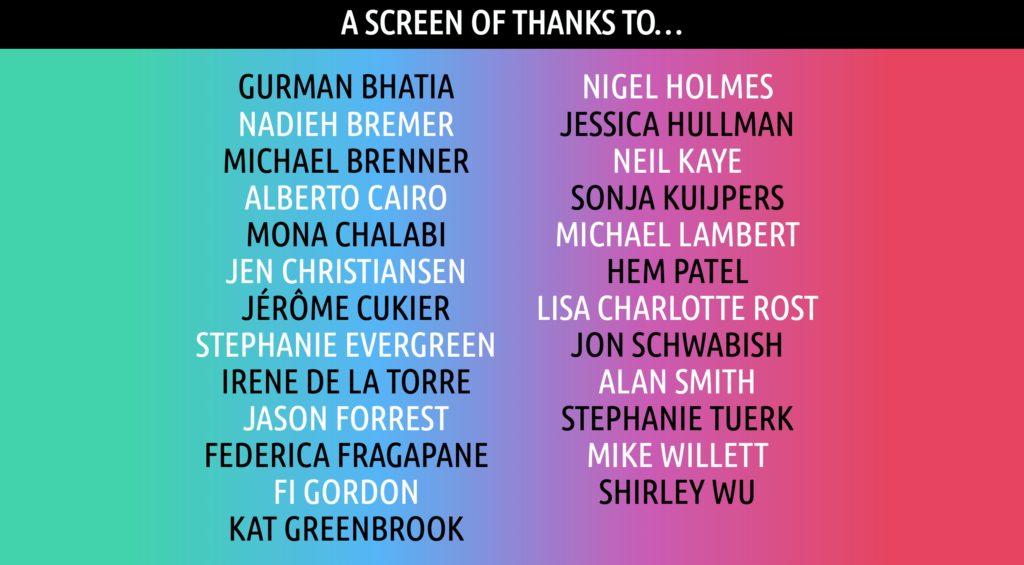 A SCREEN OF THANKS TO…

GURMAN BHATIA
NADIEH BREMER
MICHAEL BRENNER
ALBERTO CAIRO
MONA CHALABI
JEN CHRISTIANSEN
JÉRÔME CUKIER
STEPHANIE EVERGREEN
IRENE DE LA TORRE
JASON FORREST
FEDERICA FRAGAPANE
FI GORDON
KAT GREENBROOK

NIGEL HOLMES
JESSICA HULLMAN
NEIL KAYE
SONJA KUIJPERS
MICHAEL LAMBERT
HEM PATEL
LISA CHARLOTTE ROST
JON SCHWABISH
ALAN SMITH
STEPHANIE TUERK
MIKE WILLETT
SHIRLEY WU