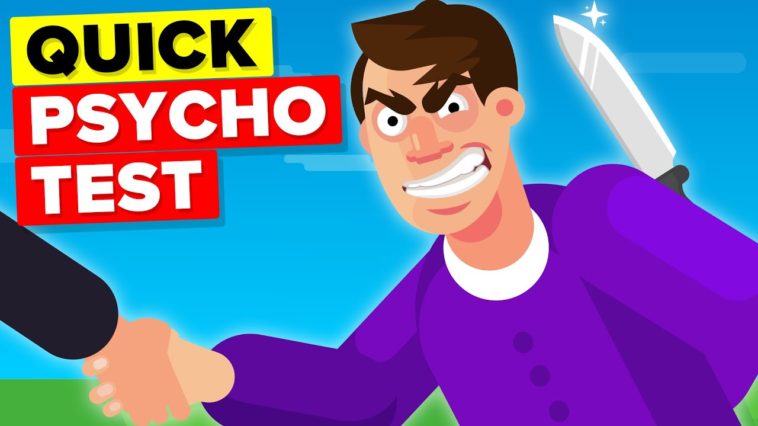 QUICK
PSYCHO
TEST