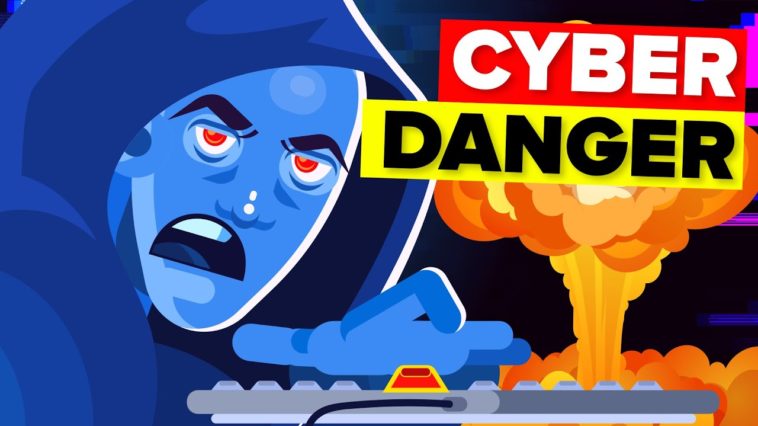 CYBER
DANGER