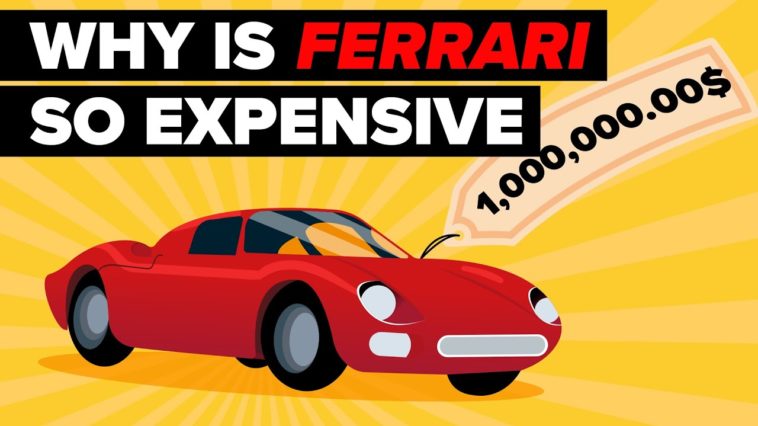 WHY IS FERRARI SO EXPENSIVE

1,000,000.00$