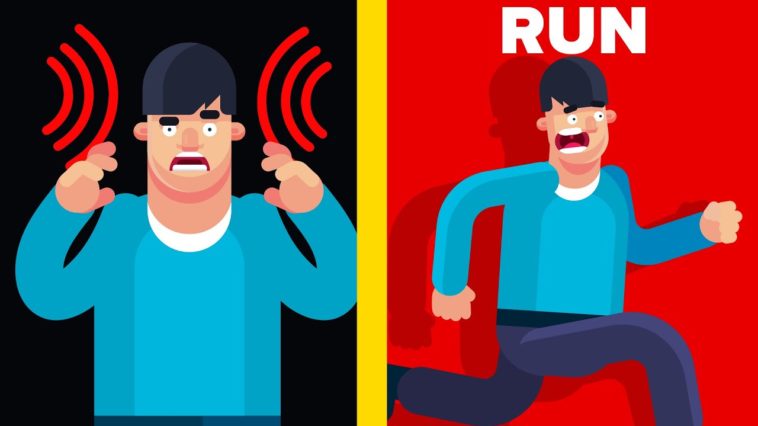 RUN