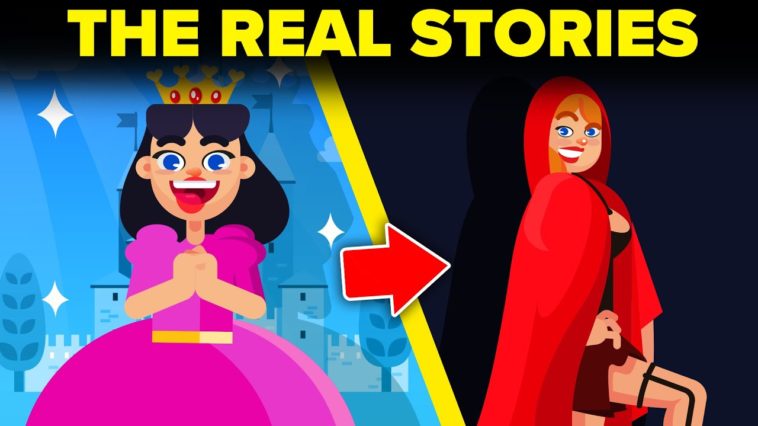 THE REAL STORIES