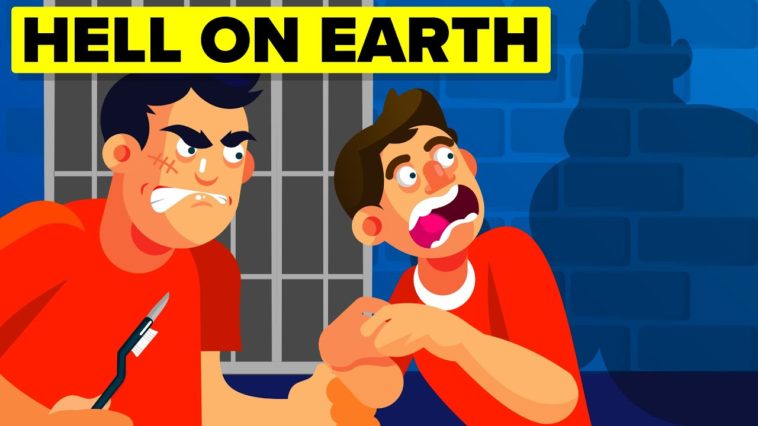 HELL ON EARTH