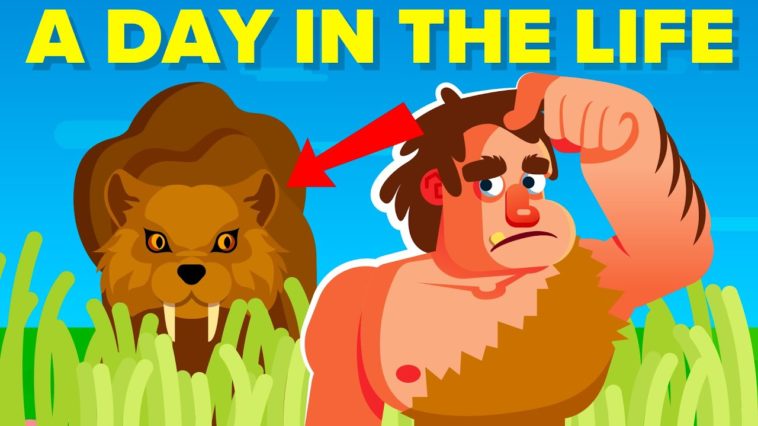 A DAY IN THE LIFE