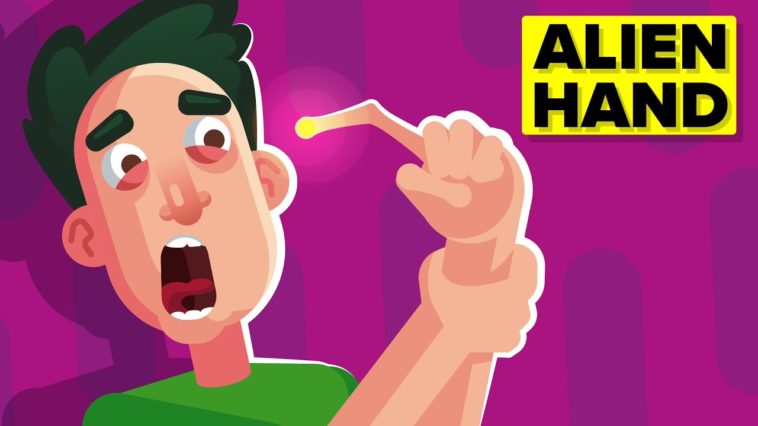 ALIEN HAND