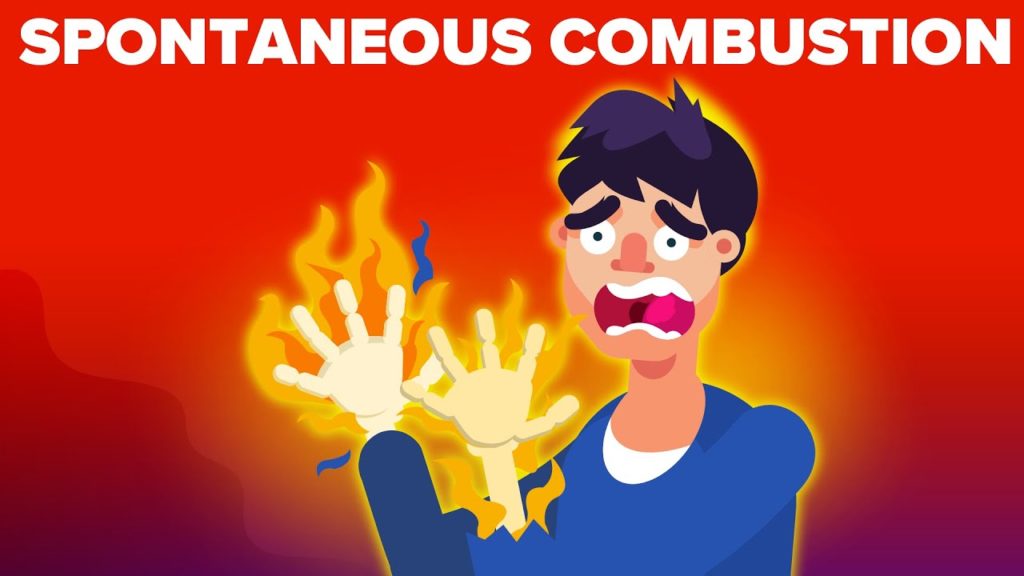 SPONTANEOUS COMBUSTION