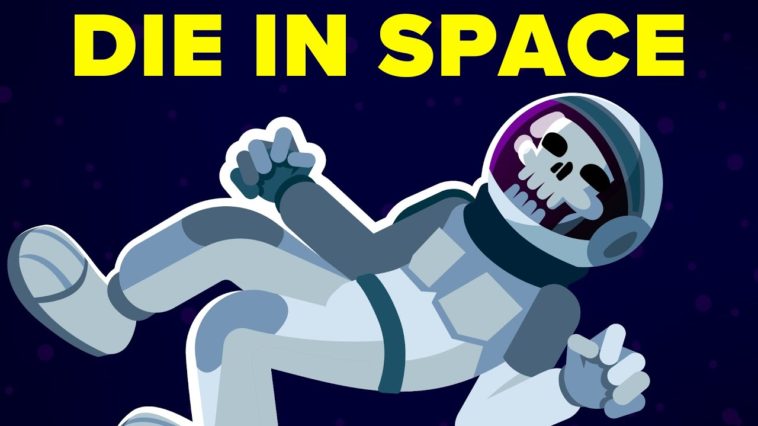 DIE IN SPACE