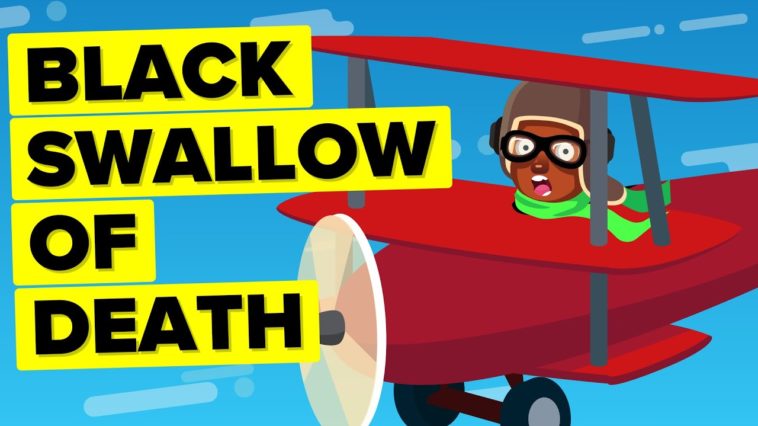 BLACK
SWALLOW
OF
DEATH