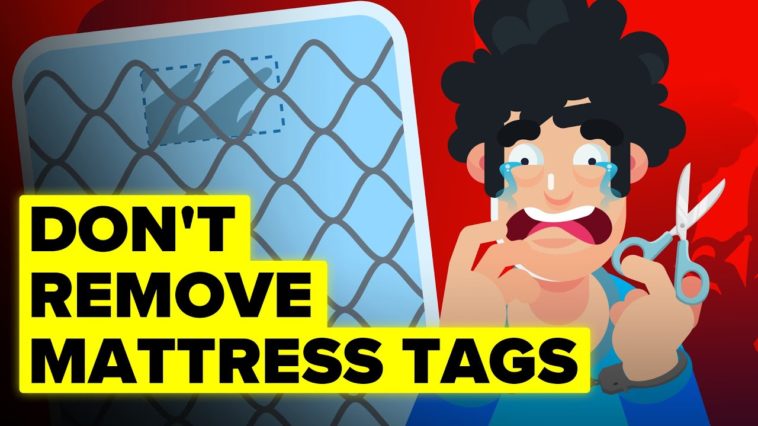 DON'T
REMOVE
MATTRESS TAGS