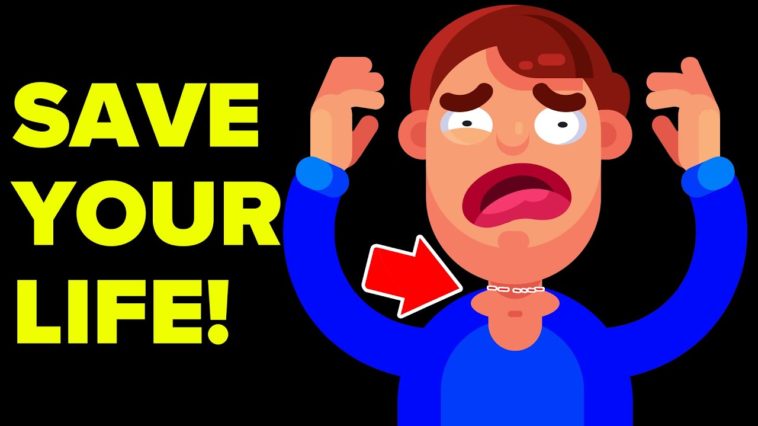 SAVE YOUR LIFE!