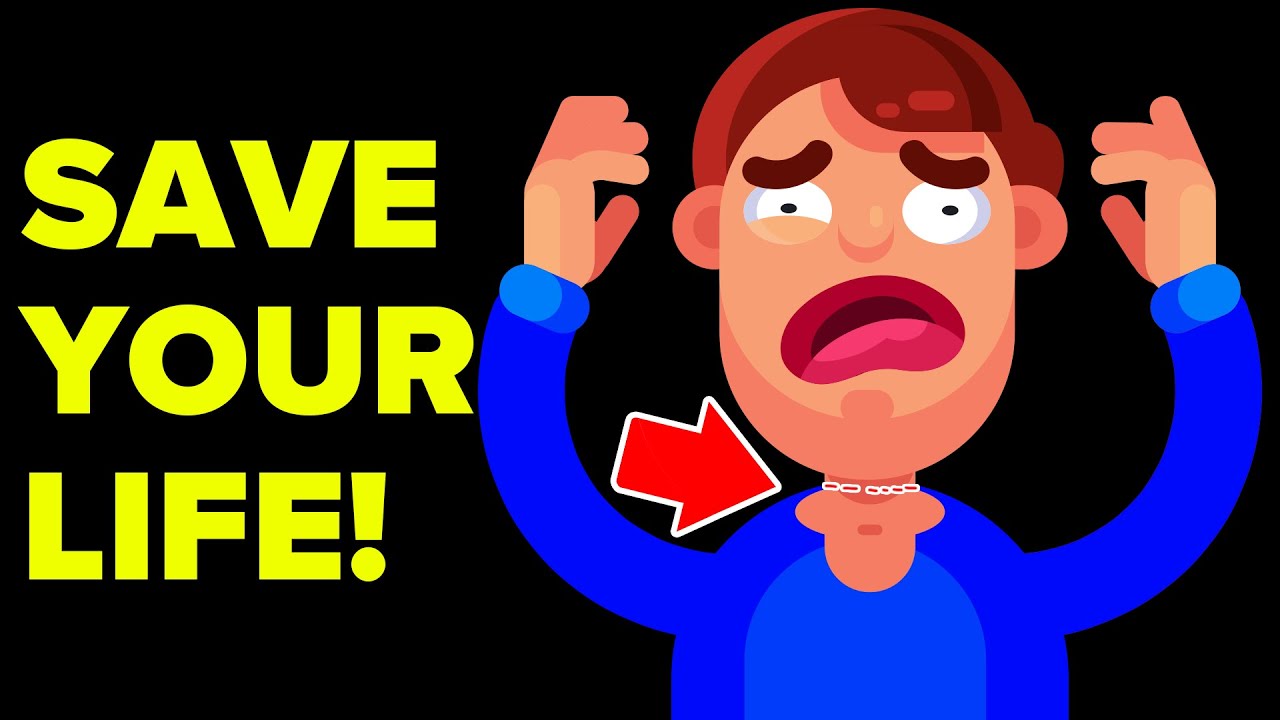 SAVE
YOUR
LIFE!