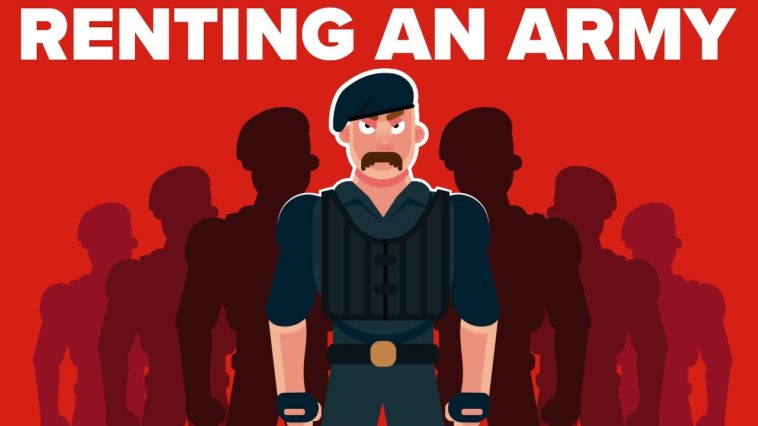 RENTING AN ARMY