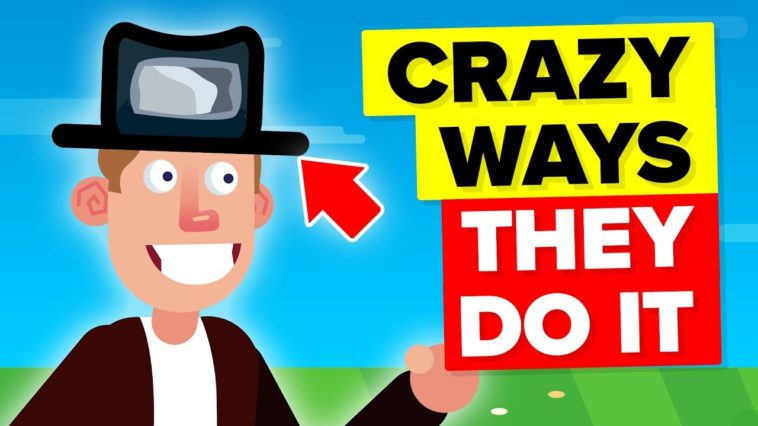 CRAZY WAYS THEY DO IT