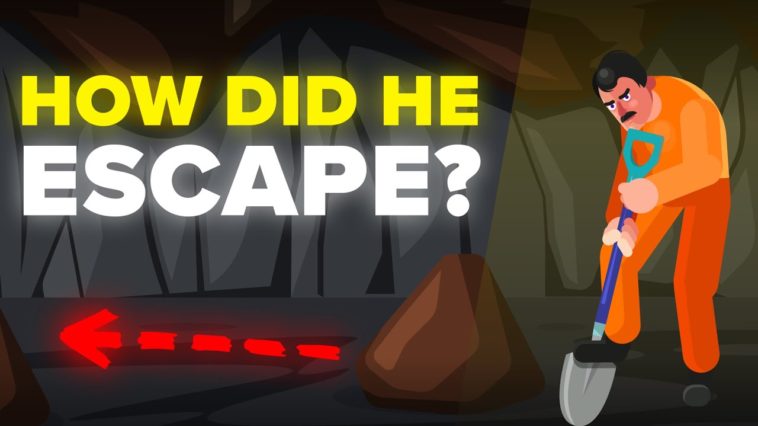 HOW DID HE
ESCAPE?