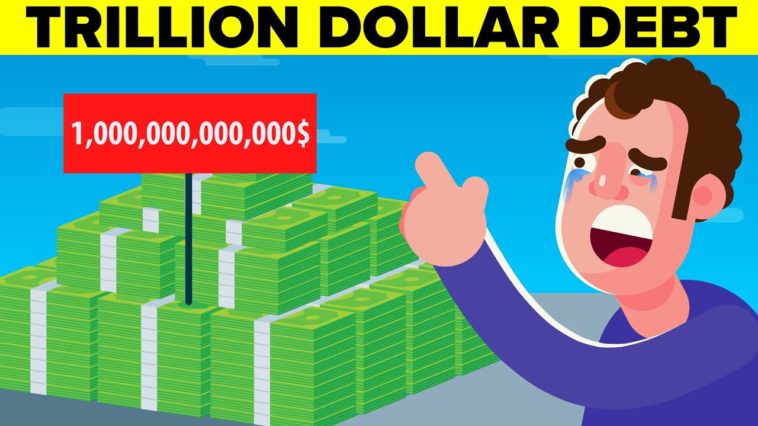 TRILLION DOLLAR DEBT

1,000,000,000,000$