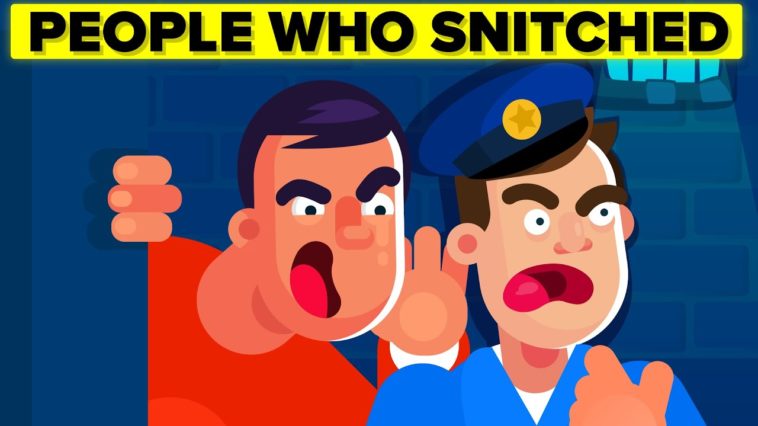 PEOPLE WHO SNITCHED