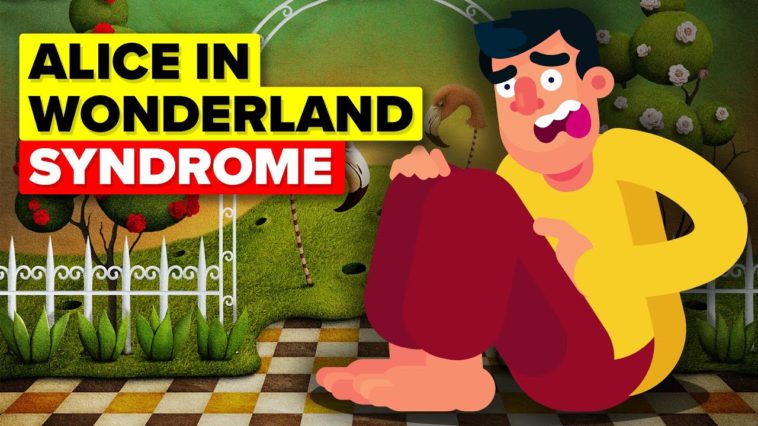 ALICE IN WONDERLAND SYNDROME