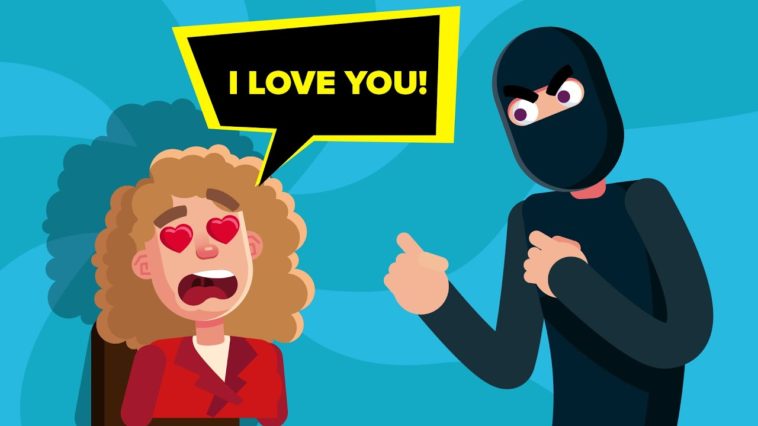 I LOVE YOU!