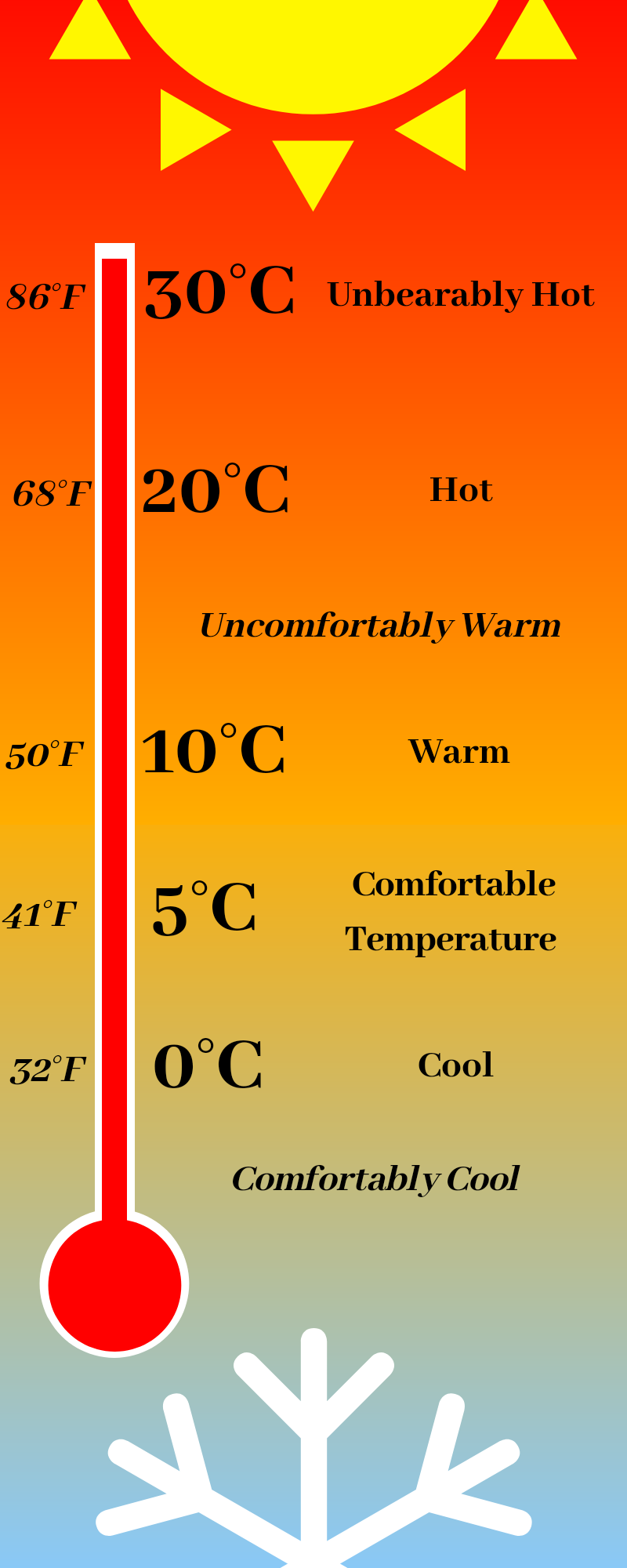 86°F 30°C Unbearably Hot

68°F 20°C Hot

Uncomfortably Warm

50°F 10°C Warm

41°F 5°C Comfortable Temperature

32°F 0°C Cool

Comfortably Cool