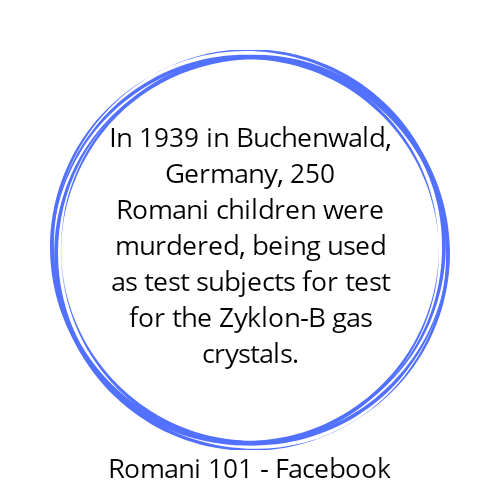 In 1939 in Buchenwald, Germany, 250 Romani children were murdered, being used as test subjects for test for the Zyklon-B gas crystals.

Romani 101 - Facebook