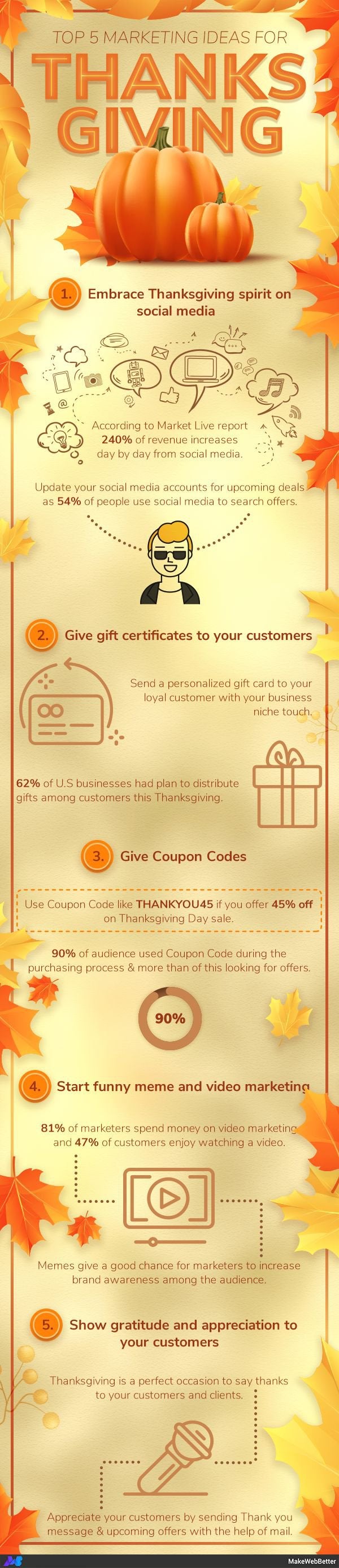 TOP 5 MARKETING IDEAS FOR

THANKS GIVING

1. Embrace Thanksgiving spirit on social media

According to Market Live report 240% of revenue increases day by day from social media.

Update your social media accounts for upcoming deals as 54% of people use social media to search offers.

2. Give gift certificates to your customers

Send a personalized gift card to your loyal customer with your business niche touch.

62% of U.S businesses had plan to distribute gifts among customers this Thanksgiving.

3. Give Coupon Codes

Use Coupon Code like THANKYOU45 if you offer 45% off on Thanksgiving Day sale.

90% of audience used Coupon Code during the purchasing process & more than of this looking for offers.

90%

4. Start funny meme and video marketing

81% of marketers spend money on video marketing and 47% of customers enjoy watching a video.

Memes give a good chance for marketers to increase brand awareness among the audience.

5. Show gratitude and appreciation to your customers

Thanksgiving is a perfect occasion to say thanks to your customers and clients.

Appreciate your customers by sending Thank you message & upcoming offers with the help of mail.

MakeWebBetter