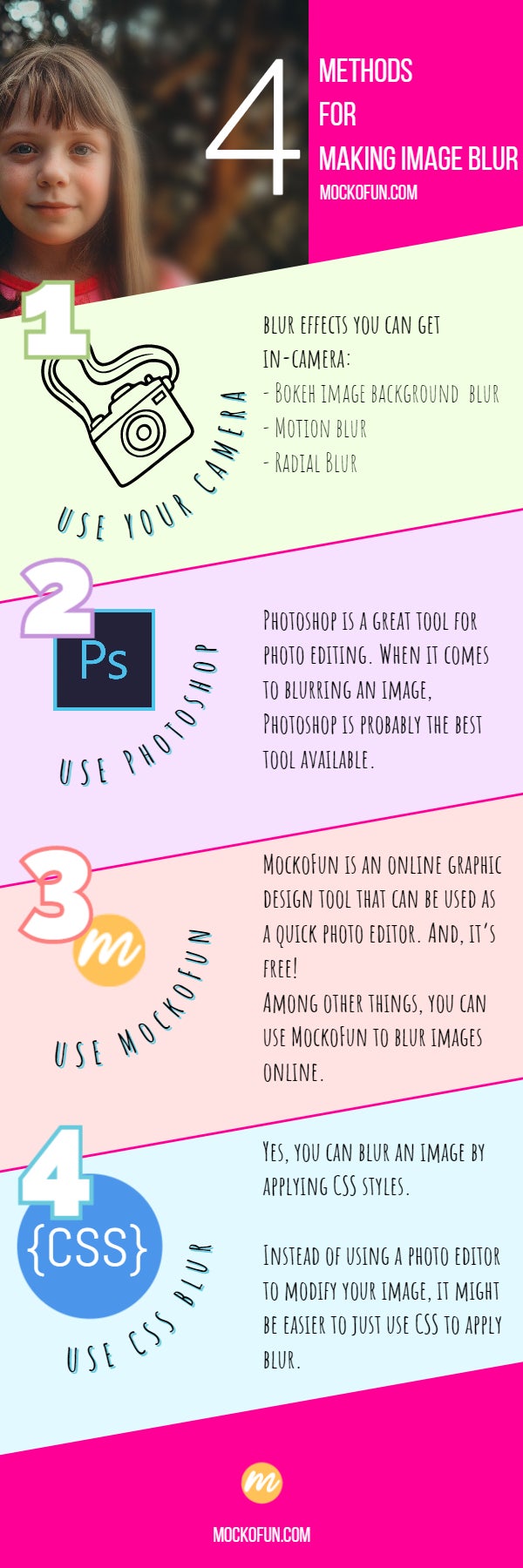 4

METHODS
FOR
MAKING IMAGE BLUR
MOCKOFUN.COM

1

USE YOUR CAMERA

BLUR EFFECTS YOU CAN GET IN-CAMERA:
- BOKEH IMAGE BACKGROUND BLUR
- MOTION BLUR
- RADIAL BLUR

2

Ps

USE PHOTOSHOP

PHOTOSHOP IS A GREAT TOOL FOR PHOTO EDITING. WHEN IT COMES TO BLURRING AN IMAGE, PHOTOSHOP IS PROBABLY THE BEST TOOL AVAILABLE.

3

m

USE MOCKOFUN

MOCKOFUN IS AN ONLINE GRAPHIC DESIGN TOOL THAT CAN BE USED AS A QUICK PHOTO EDITOR. AND, IT'S FREE!
AMONG OTHER THINGS, YOU CAN USE MOCKOFUN TO BLUR IMAGES ONLINE.

4

{CSS}

USE CSS BLUR

YES, YOU CAN BLUR AN IMAGE BY APPLYING CSS STYLES.

INSTEAD OF USING A PHOTO EDITOR TO MODIFY YOUR IMAGE, IT MIGHT BE EASIER TO JUST USE CSS TO APPLY BLUR.

m

MOCKOFUN.COM