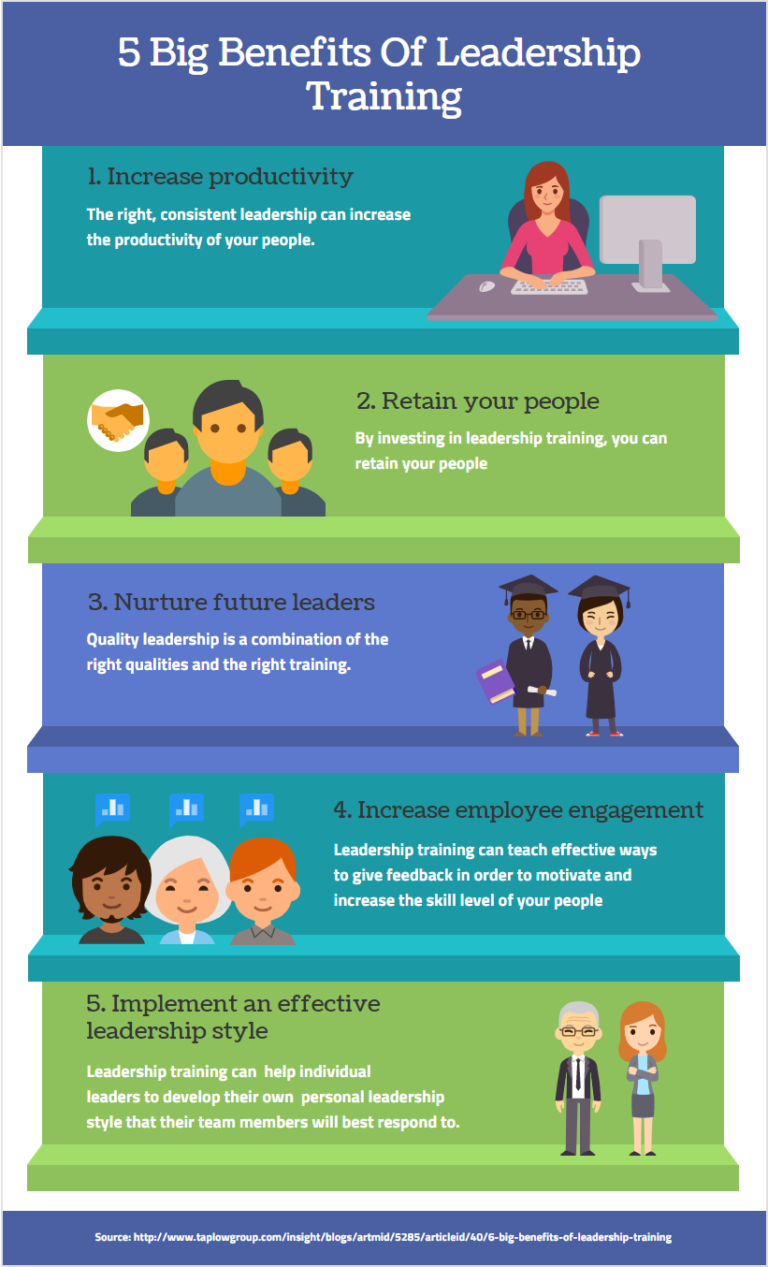 5 Big Benefits Of Leadership Training

1. Increase productivity

The right, consistent leadership can increase the productivity of your people.

2. Retain your people

By investing in leadership training, you can retain your people

3. Nurture future leaders

Quality leadership is a combination of the right qualities and the right training.

4. Increase employee engagement

Leadership training can teach effective ways to give feedback in order to motivate and increase the skill level of your people

5. Implement an effective leadership style

Leadership training can help individual leaders to develop their own personal leadership style that their team members will best respond to.

Source: http://www.taplowgroup.com/insight/blogs/artmid/5285/articleid/40/6-big-benefits-of-leadership-training