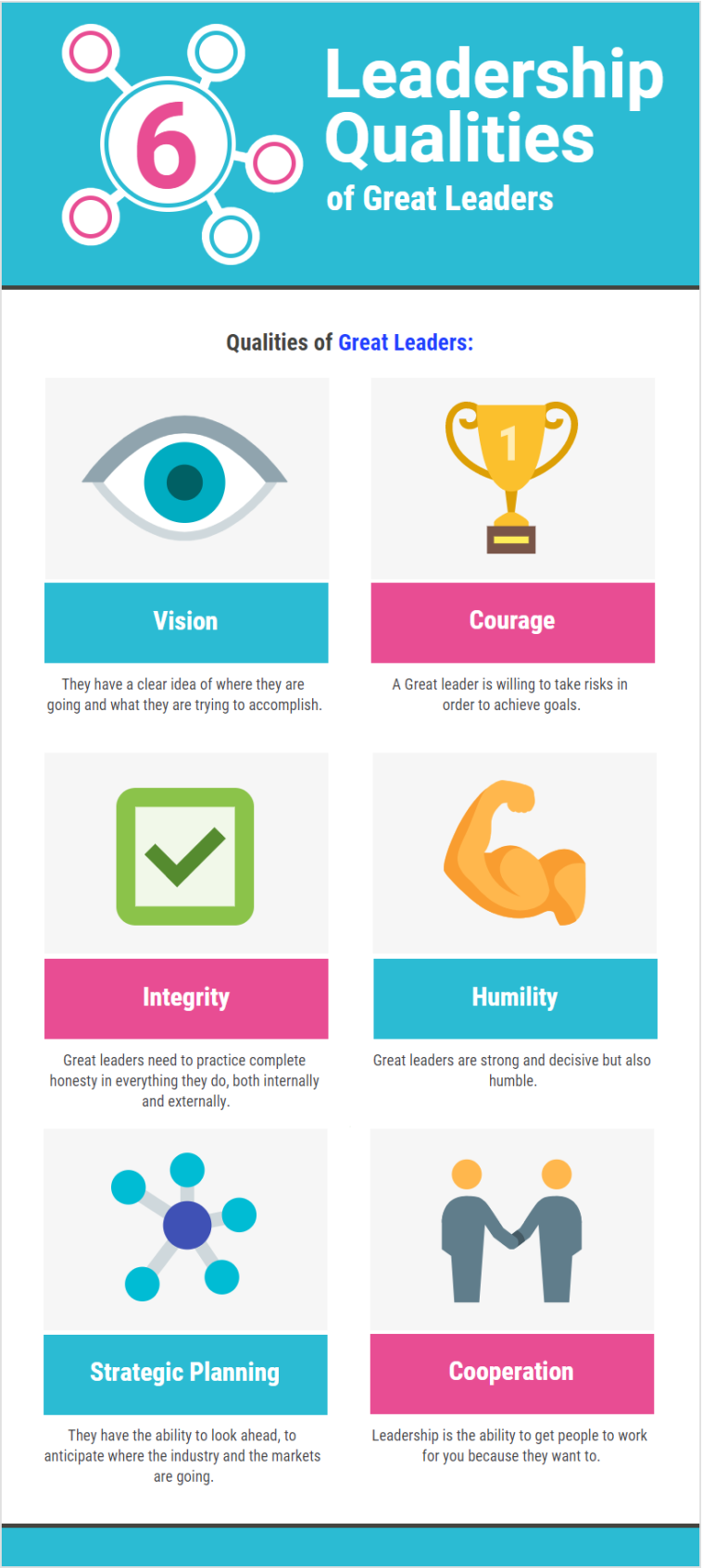 6

Leadership Qualities of Great Leaders

Qualities of Great Leaders:

1

Vision

They have a clear idea of where they are going and what they are trying to accomplish.

Courage

A Great leader is willing to take risks in order to achieve goals.

Integrity

Great leaders need to practice complete honesty in everything they do, both internally and externally.

Humility

Great leaders are strong and decisive but also humble.

Strategic Planning

They have the ability to look ahead, to anticipate where the industry and the markets are going.

Cooperation

Leadership is the ability to get people to work for you because they want to.