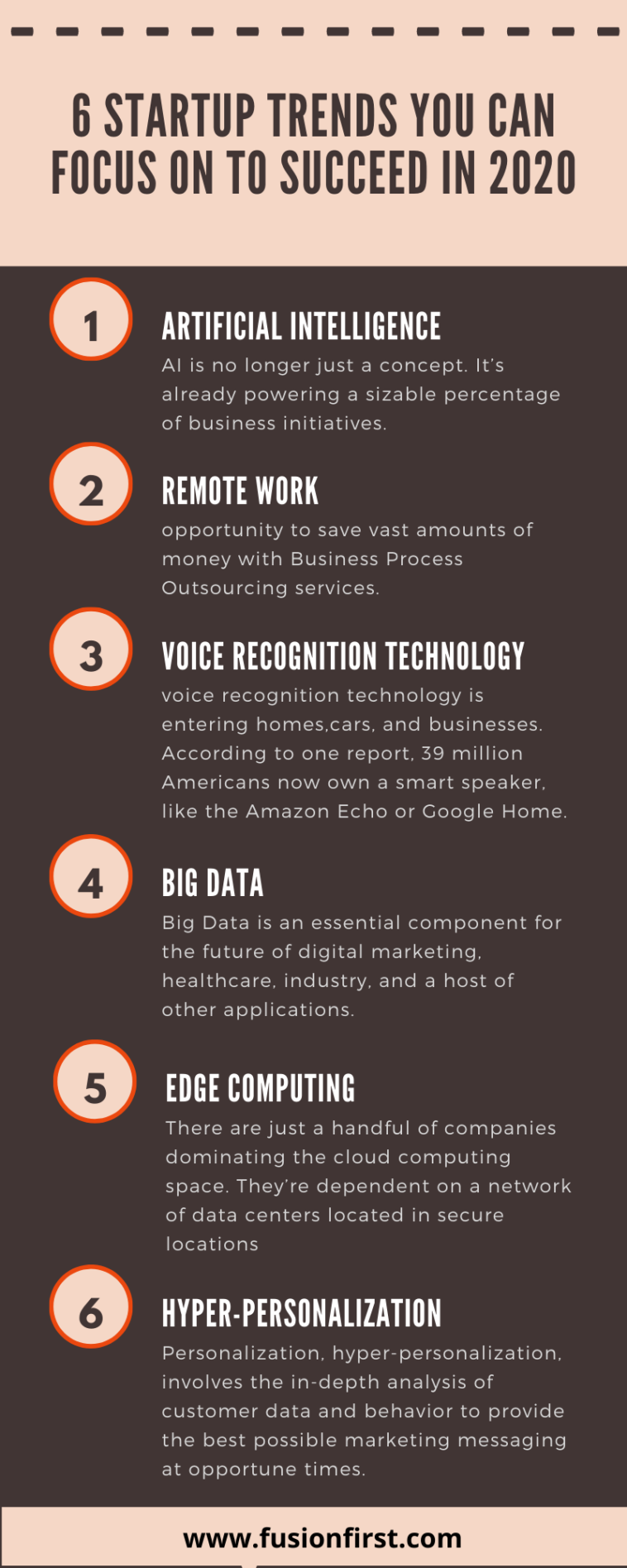 6 STARTUP TRENDS YOU CAN FOCUS ON TO SUCCEED IN 2020

1

ARTIFICIAL INTELLIGENCE

AI is no longer just a concept. It's already powering a sizable percentage of business initiatives.

2

REMOTE WORK

opportunity to save vast amounts of money with Business Process Outsourcing services.

3

VOICE RECOGNITION TECHNOLOGY

voice recognition technology is entering homes,cars, and businesses. According to one report, 39 million Americans now own a smart speaker, like the Amazon Echo or Google Home.

4

BIG DATA

Big Data is an essential component for the future of digital marketing, healthcare, industry, and a host of other applications.

5

EDGE COMPUTING

There are just a handful of companies dominating the cloud computing space. They're dependent on a network of data centers located in secure locations

6

HYPER-PERSONALIZATION

Personalization, hyper-personalization, involves the in-depth analysis of customer data and behavior to provide the best possible marketing messaging at opportune times.

www.fusionfirst.com