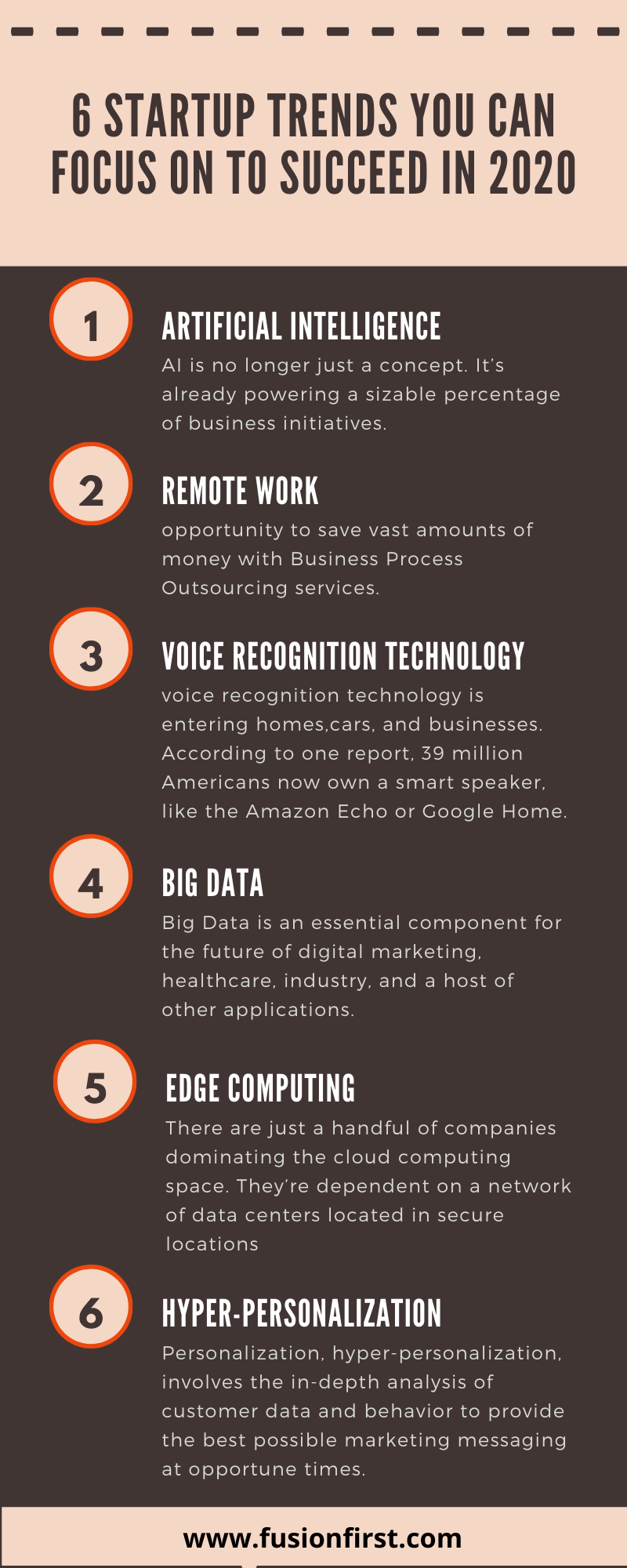 6 STARTUP TRENDS YOU CAN FOCUS ON TO SUCCEED IN 2020

1
ARTIFICIAL INTELLIGENCE
AI is no longer just a concept. It's already powering a sizable percentage of business initiatives.

2
REMOTE WORK
opportunity to save vast amounts of money with Business Process Outsourcing services.

3
VOICE RECOGNITION TECHNOLOGY
voice recognition technology is entering homes,cars, and businesses. According to one report, 39 million Americans now own a smart speaker, like the Amazon Echo or Google Home.

4
BIG DATA
Big Data is an essential component for the future of digital marketing, healthcare, industry, and a host of other applications.

5
EDGE COMPUTING
There are just a handful of companies dominating the cloud computing space. They're dependent on a network of data centers located in secure locations

6
HYPER-PERSONALIZATION
Personalization, hyper-personalization, involves the in-depth analysis of customer data and behavior to provide the best possible marketing messaging at opportune times.

www.fusionfirst.com