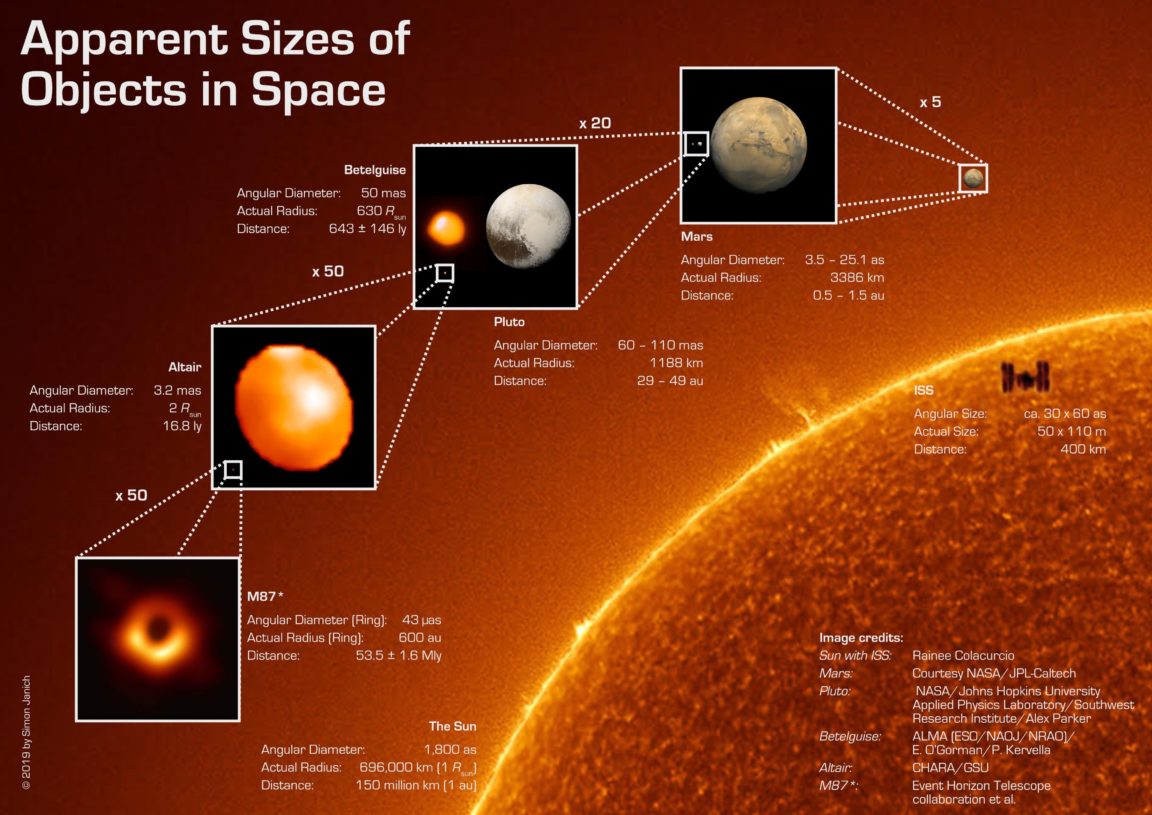 Apparent Sizes of Objects in Space

x 20

x 5

Betelguise
Angular Diameter: 50 mas
Actual Radius: 630 $R_{sun}$
Distance: 643 ± 146 ly

x 50

Mars
Angular Diameter: 3.5 – 25.1 as
Actual Radius: 3386 km
Distance: 0.5 – 1.5 au

Pluto
Angular Diameter: 60 – 110 mas
Actual Radius: 1188 km
Distance: 29 – 49 au

Altair
Angular Diameter: 3.2 mas
Actual Radius: 2 $R_{sun}$
Distance: 16.8 ly

ISS
Angular Size: ca. 30 x 60 as
Actual Size: 50 x 110 m
Distance: 400 km

x 50

M87*
Angular Diameter (Ring): 43 µas
Actual Radius (Ring): 600 au
Distance: 53.5 ± 1.6 Mly

The Sun
Angular Diameter: 1,800 as
Actual Radius: 696,000 km (1 $R_{sun}$)
Distance: 150 million km (1 au)

Image credits:
Sun with ISS: Rainee Colacurcio
Mars: Courtesy NASA/JPL-Caltech
Pluto: NASA/Johns Hopkins University Applied Physics Laboratory/Southwest Research Institute/Alex Parker
Betelguise: ALMA (ESO/NAOJ/NRAO)/ E. O'Gorman/P. Kervella
Altair: CHARA/GSU
M87*: Event Horizon Telescope collaboration et al.

© 2019 by Simon Janich