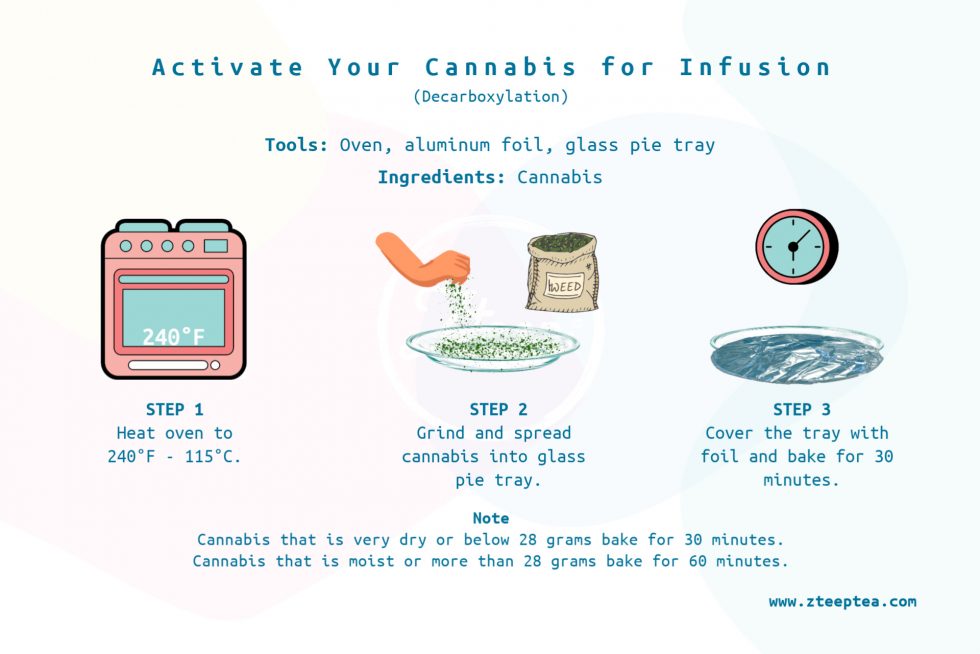 Activate Your Cannabis for Infusion
(Decarboxylation)

Tools: Oven, aluminum foil, glass pie tray

Ingredients: Cannabis

240°F

WEED

STEP 1
Heat oven to 240°F - 115°C.

STEP 2
Grind and spread cannabis into glass pie tray.

STEP 3
Cover the tray with foil and bake for 30 minutes.

Note
Cannabis that is very dry or below 28 grams bake for 30 minutes.
Cannabis that is moist or more than 28 grams bake for 60 minutes.

www.zteeptea.com