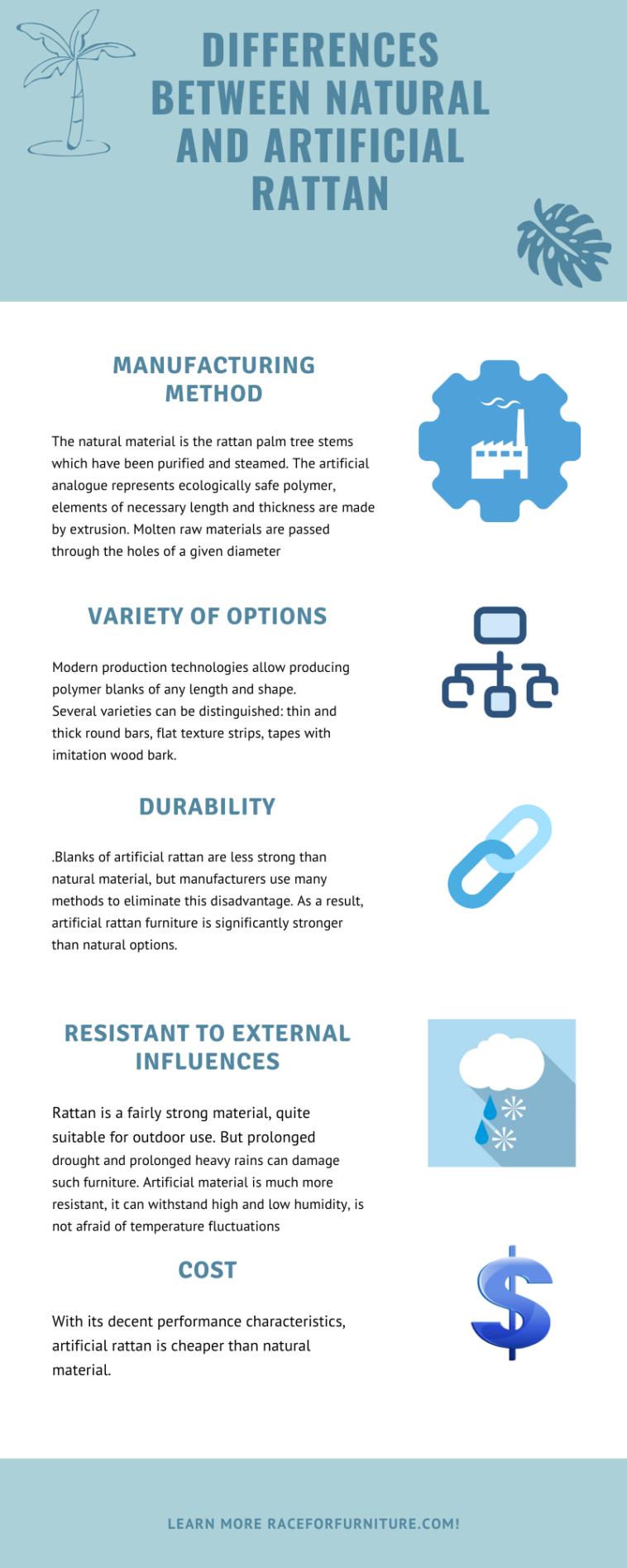 DIFFERENCES BETWEEN NATURAL AND ARTIFICIAL RATTAN

MANUFACTURING METHOD

The natural material is the rattan palm tree stems which have been purified and steamed. The artificial analogue represents ecologically safe polymer, elements of necessary length and thickness are made by extrusion. Molten raw materials are passed through the holes of a given diameter

VARIETY OF OPTIONS

Modern production technologies allow producing polymer blanks of any length and shape.
Several varieties can be distinguished: thin and thick round bars, flat texture strips, tapes with imitation wood bark.

DURABILITY

.Blanks of artificial rattan are less strong than natural material, but manufacturers use many methods to eliminate this disadvantage. As a result, artificial rattan furniture is significantly stronger than natural options.

RESISTANT TO EXTERNAL INFLUENCES

Rattan is a fairly strong material, quite suitable for outdoor use. But prolonged drought and prolonged heavy rains can damage such furniture. Artificial material is much more resistant, it can withstand high and low humidity, is not afraid of temperature fluctuations

COST

With its decent performance characteristics, artificial rattan is cheaper than natural material.

LEARN MORE RACEFORFURNITURE.COM!