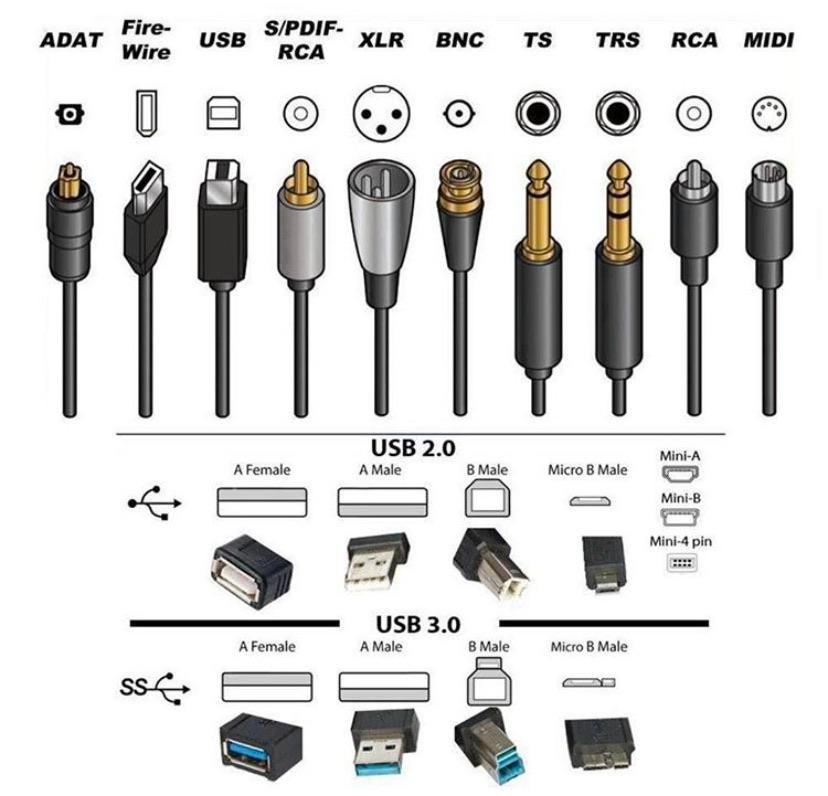 ADAT Fire-Wire USB S/PDIF-RCA XLR BNC TS TRS RCA MIDI

USB 2.0

A Female A Male B Male Micro B Male Mini-A Mini-B Mini-4 pin

USB 3.0

A Female A Male B Male Micro B Male

SS