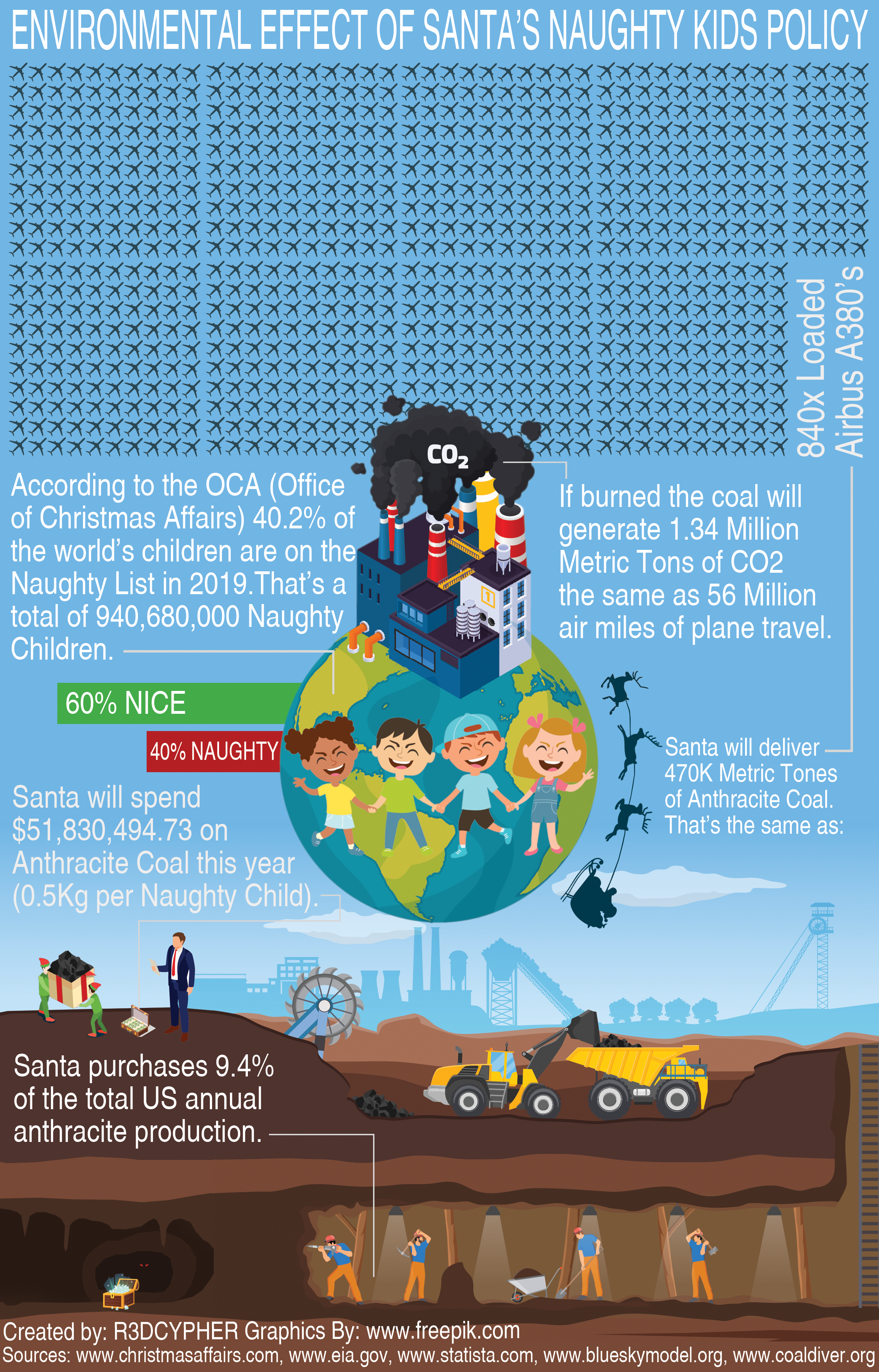 ENVIRONMENTAL EFFECT OF SANTA'S NAUGHTY KIDS POLICY

840x Loaded Airbus A380's

$CO_2$

According to the OCA (Office of Christmas Affairs) 40.2% of the world's children are on the Naughty List in 2019.That's a total of 940,680,000 Naughty Children.

If burned the coal will generate 1.34 Million Metric Tons of CO2 the same as 56 Million air miles of plane travel.

60% NICE

40% NAUGHTY

Santa will deliver 470K Metric Tones of Anthracite Coal. That's the same as:

Santa will spend $51,830,494.73 on Anthracite Coal this year (0.5Kg per Naughty Child).

Santa purchases 9.4% of the total US annual anthracite production.

Created by: R3DCYPHER Graphics By: www.freepik.com
Sources: www.christmasaffairs.com, www.eia.gov, www.statista.com, www.blueskymodel.org, www.coaldiver.org