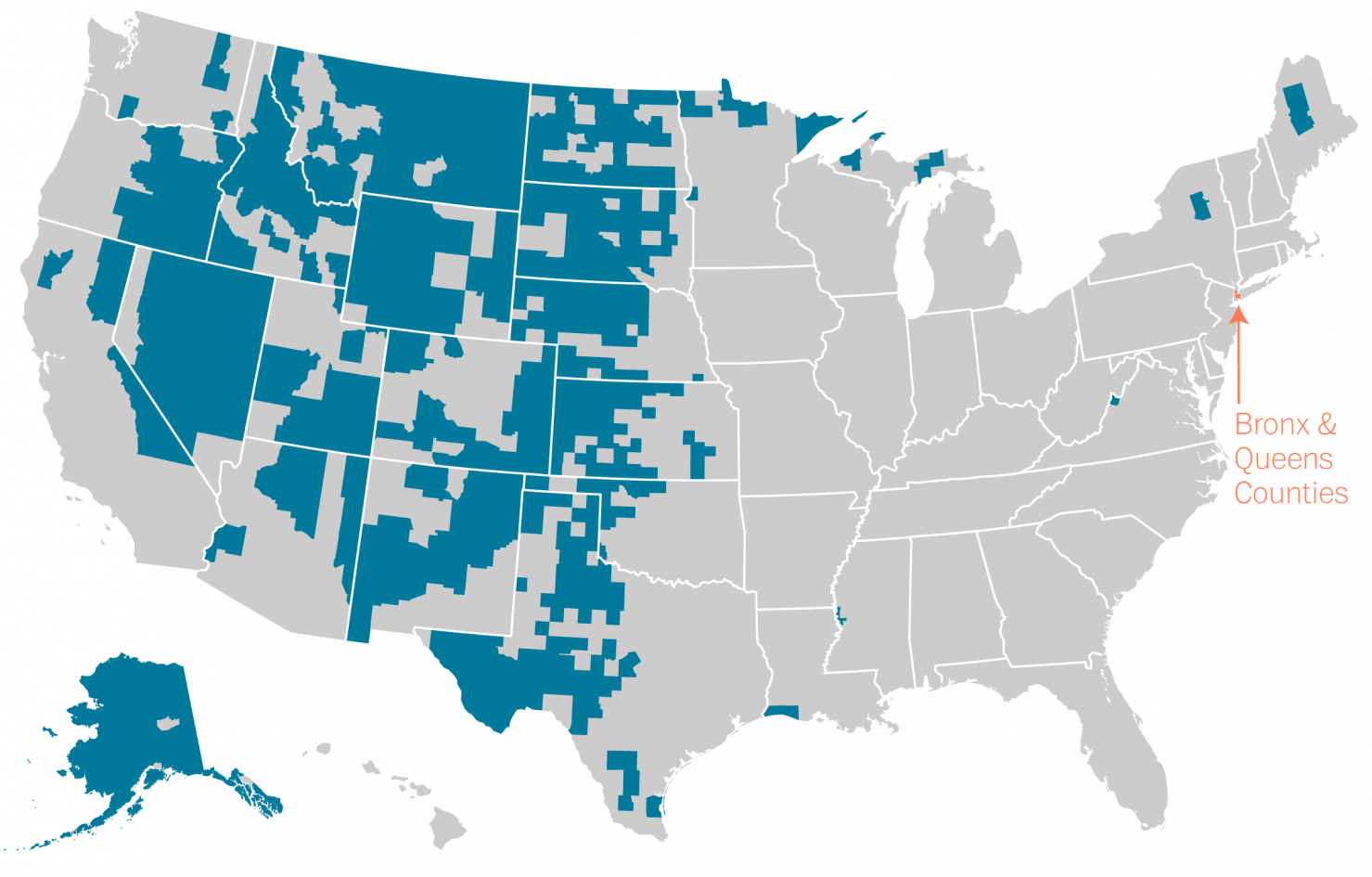 Bronx & Queens Counties