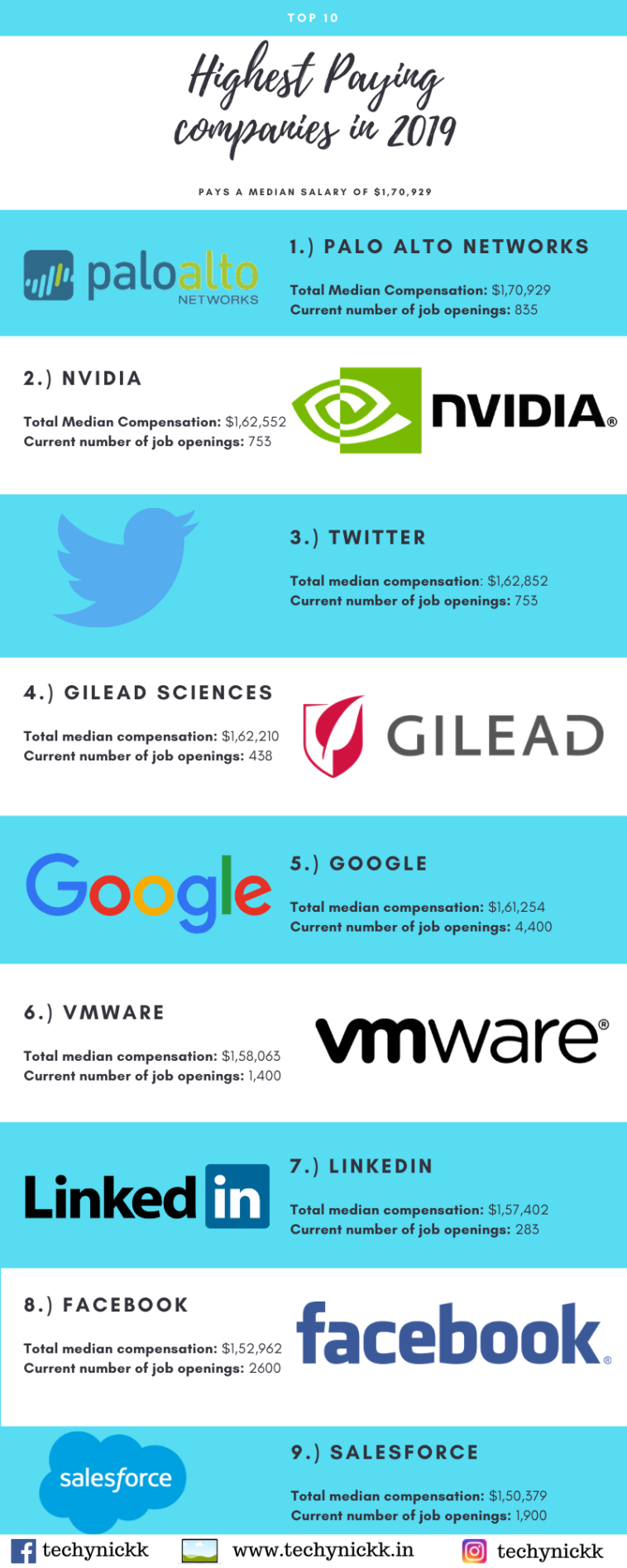 TOP 10

Highest Paying companies in 2019

PAYS A MEDIAN SALARY OF $1,70,929

paloalto NETWORKS

1.) PALO ALTO NETWORKS

Total Median Compensation: $1,70,929
Current number of job openings: 835

2.) NVIDIA

Total Median Compensation: $1,62,552
Current number of job openings: 753

NVIDIA®

3.) TWITTER

Total median compensation: $1,62,852
Current number of job openings: 753

4.) GILEAD SCIENCES

Total median compensation: $1,62,210
Current number of job openings: 438

GILEAD

Google

5.) GOOGLE

Total median compensation: $1,61,254
Current number of job openings: 4,400

6.) VMWARE

Total median compensation: $1,58,063
Current number of job openings: 1,400

vmware®

Linked in

7.) LINKEDIN

Total median compensation: $1,57,402
Current number of job openings: 283

8.) FACEBOOK

Total median compensation: $1,52,962
Current number of job openings: 2600

facebook®

salesforce

9.) SALESFORCE

Total median compensation: $1,50,379
Current number of job openings: 1,900

techynickk www.techynickk.in techynickk