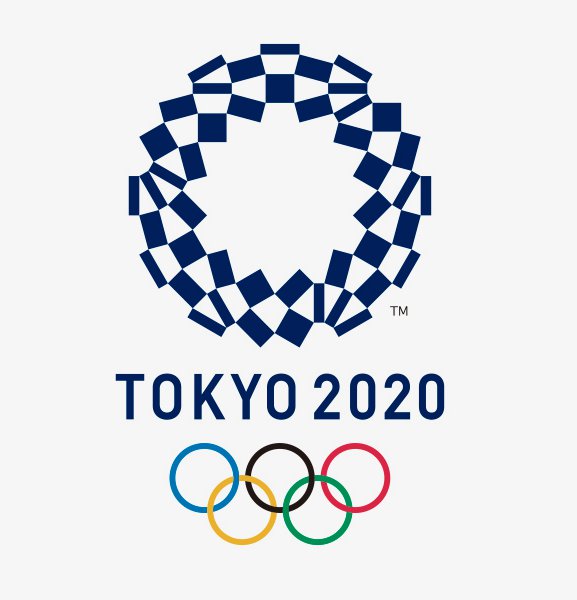 TM

TOKYO 2020