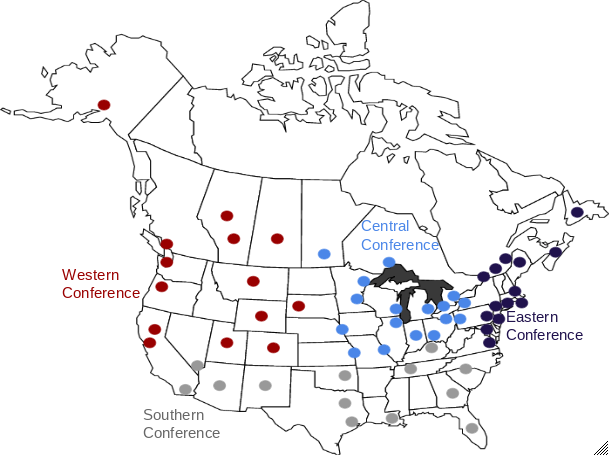 Central Conference

Western Conference

Eastern Conference

Southern Conference